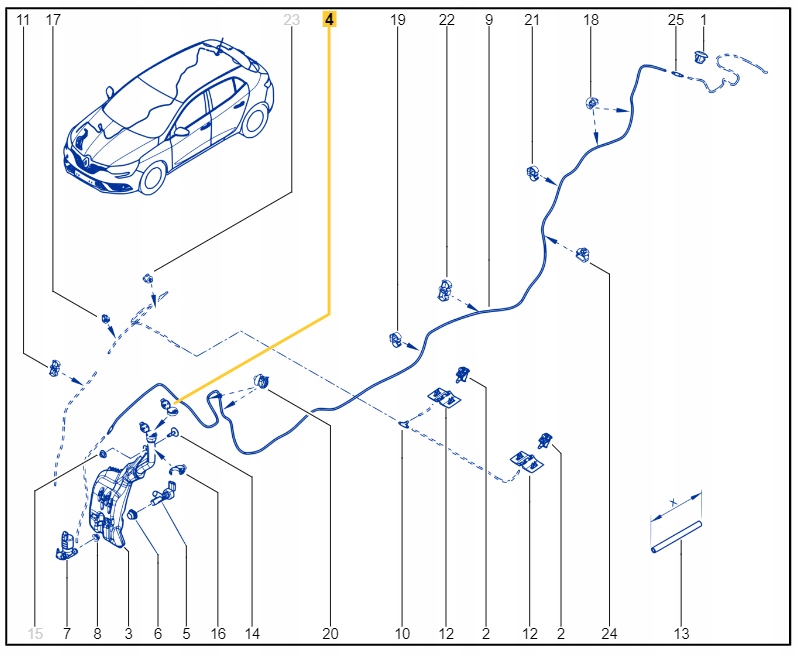 11 17 23 4 19 22 9 21 18 25 1

x

15 7 8 3 6 5 16 14 20 10 12 2 12 2 24 13