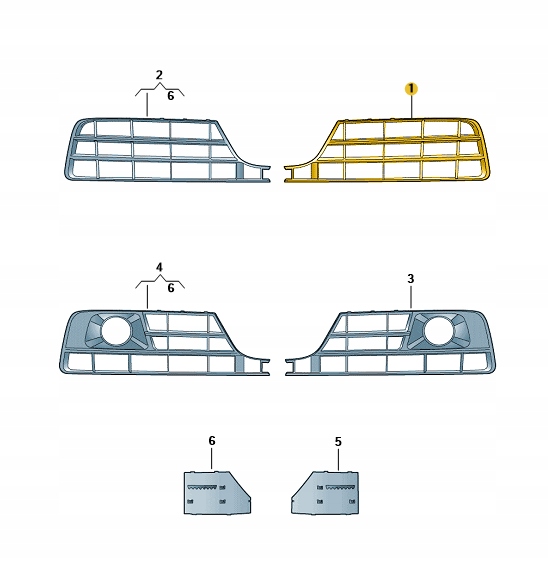 2
6
1
4
6
3
6
5