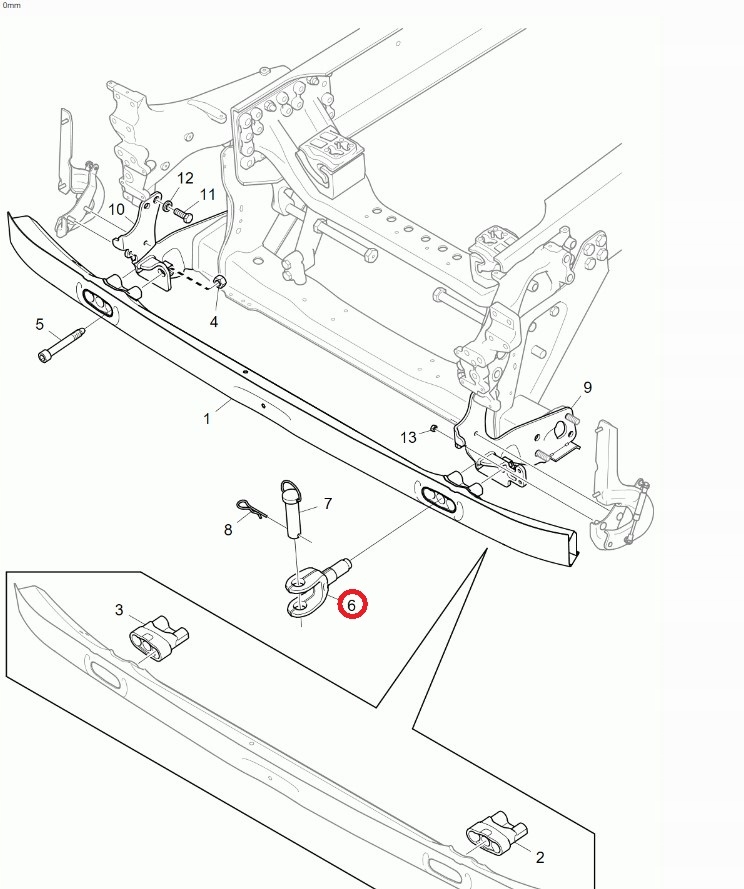 0mm

12
11
10
4
5
1
9
13
7
8
6
3
2