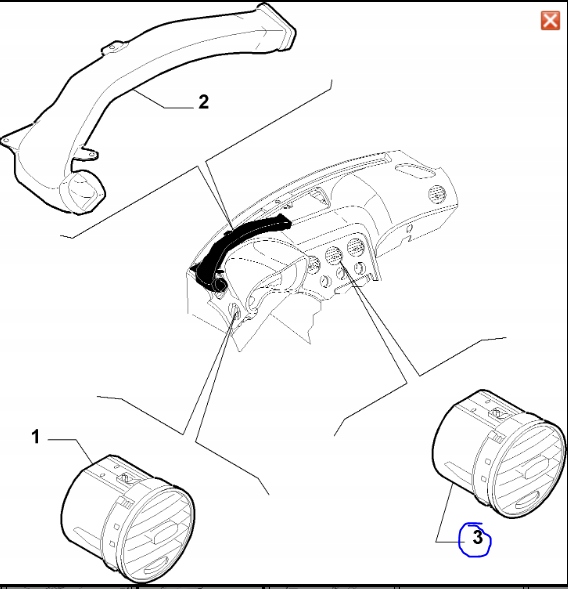 2

1

3