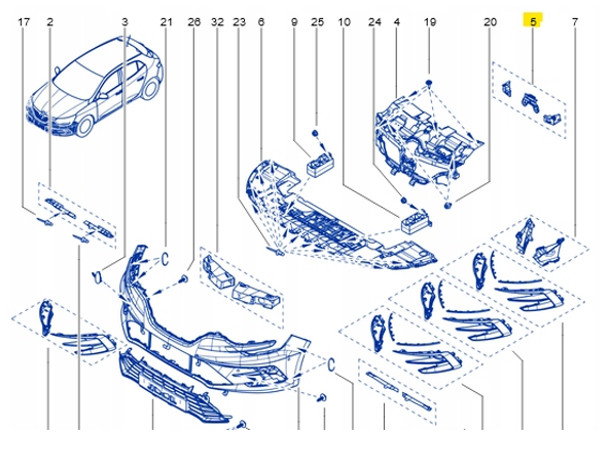 17 2 3 21 26 32 23 6 9 25 10 24 4 19 20 5 7

C

C