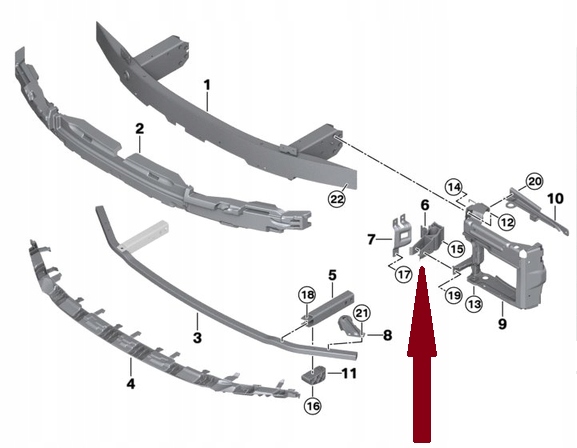 1
2
22
14
20
10
6
12
7
15
17
19
13
9
5
18
21
8
3
4
11
16