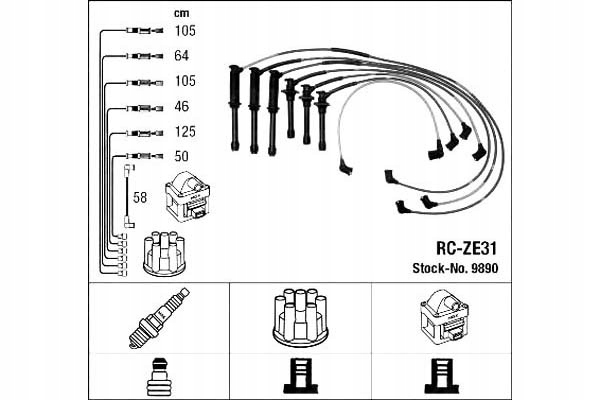 cm
105
64
105
46
125
50
58

RC-ZE31
Stock-No. 9890