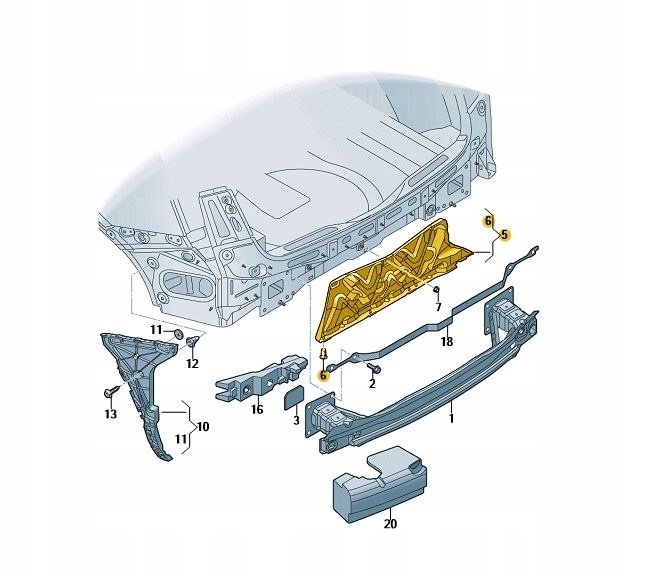 6
5
7
18
11
12
6
2
13
16
3
1
11
10
20