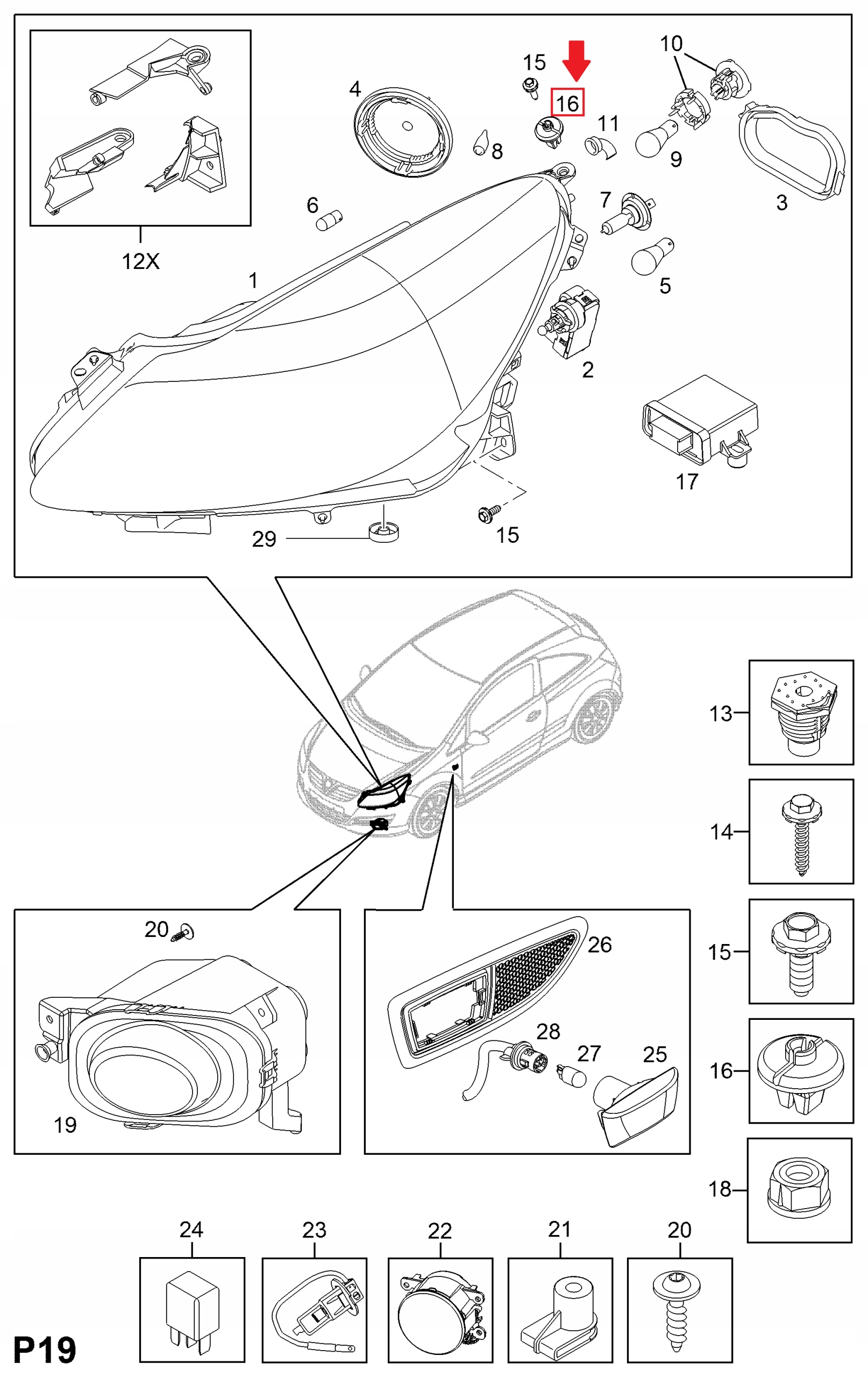 15
16
10
4
11
8
9
3
6
7
12X
1
5
2
17
29
15
13
14
20
26
15
28
27
25
16
19
18
24
23
22
21
20
P19