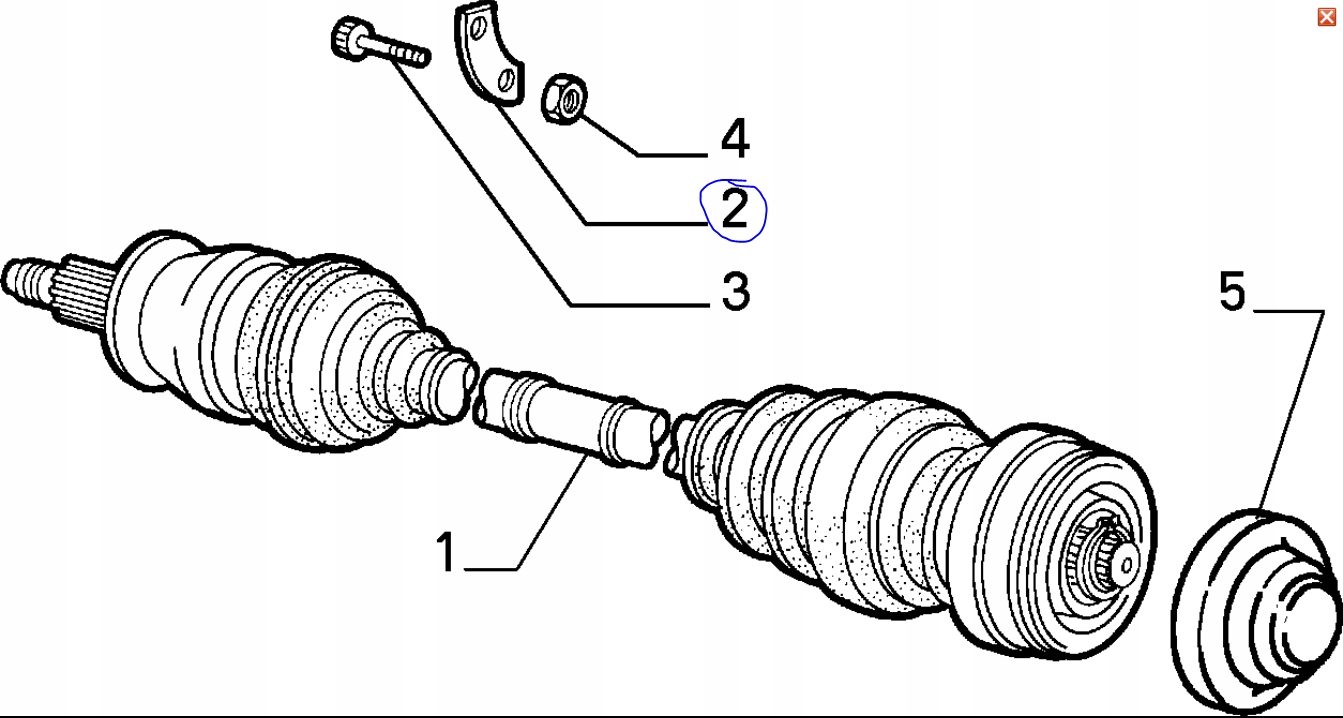 4
2
3
5
1