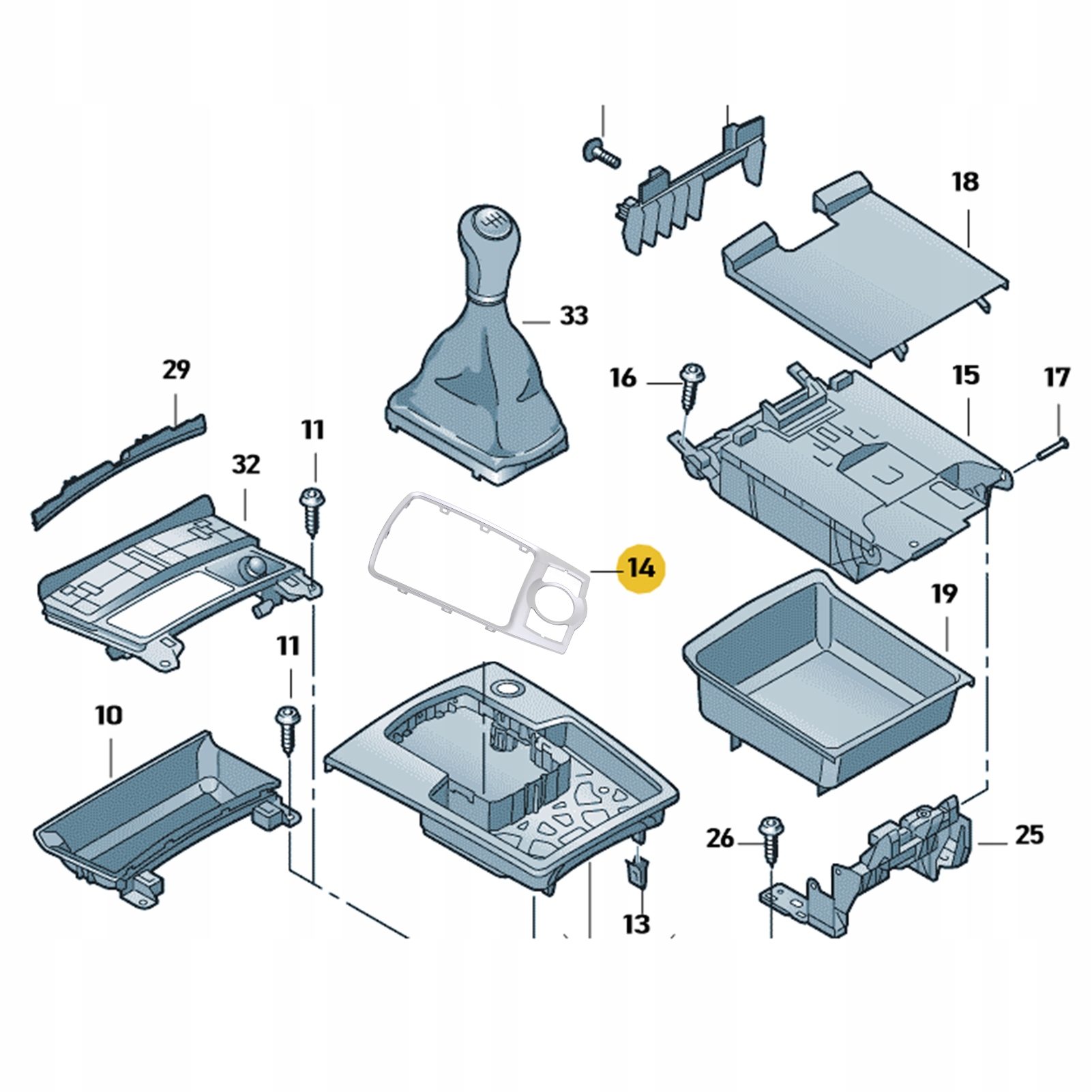 18
33
29
16
15
17
11
32
14
19
11
10
26
25
13