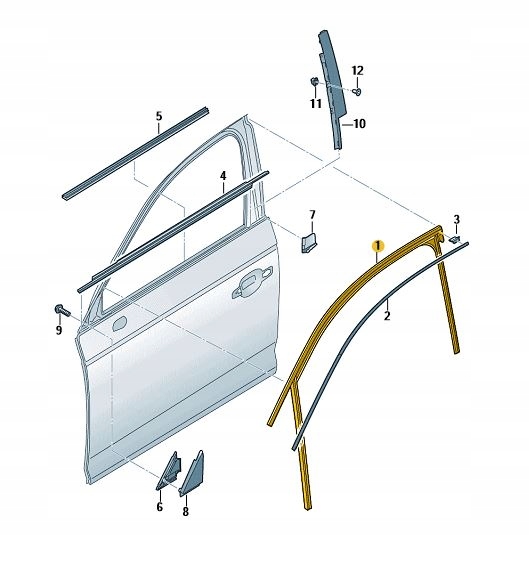 12
11
10
5
4
7
3
1
2
9
6
8