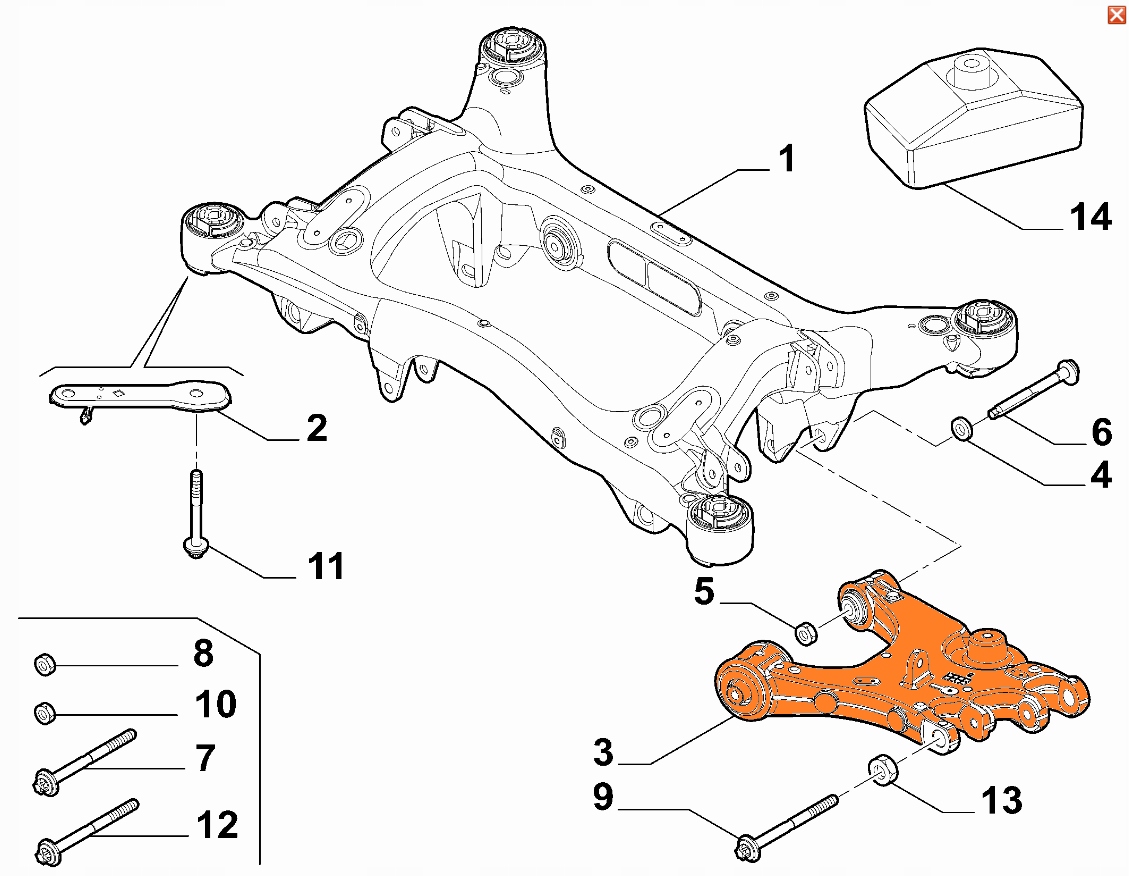 1
14
2
6
4
11
5
8
10
7
12
3
9
13