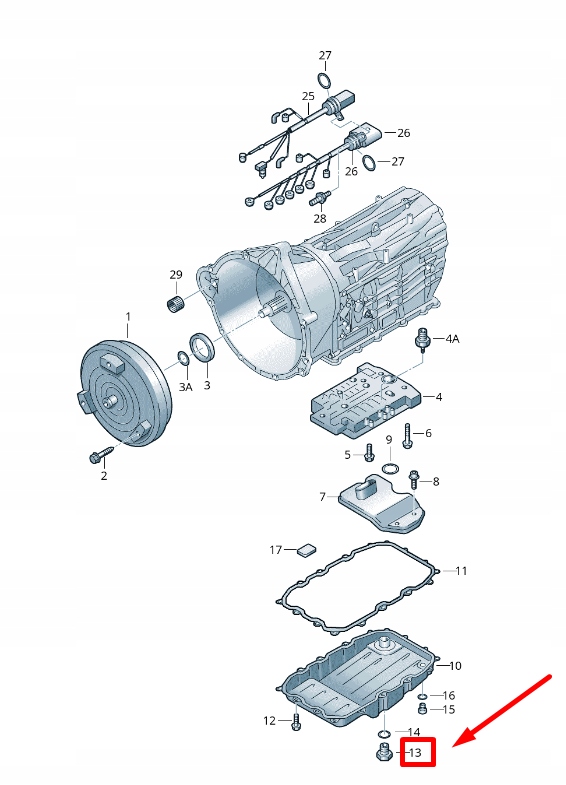 27
25
26
26
27
28
29
1
3A
3
4A
4
2
5
9
6
8
7
17
11
10
16
15
12
14
13