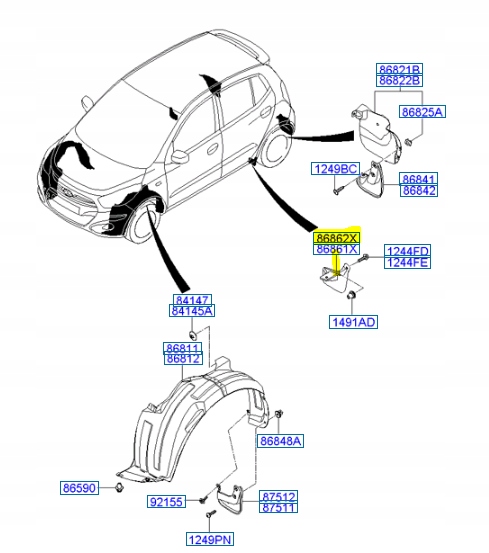 86821B
86822B
86825A
1249BC
86841
86842
86862X
86861X
1244FD
1244FE
1491AD
84147
84145A
86811
86812
86848A
86590
92155
87512
87511
1249PN