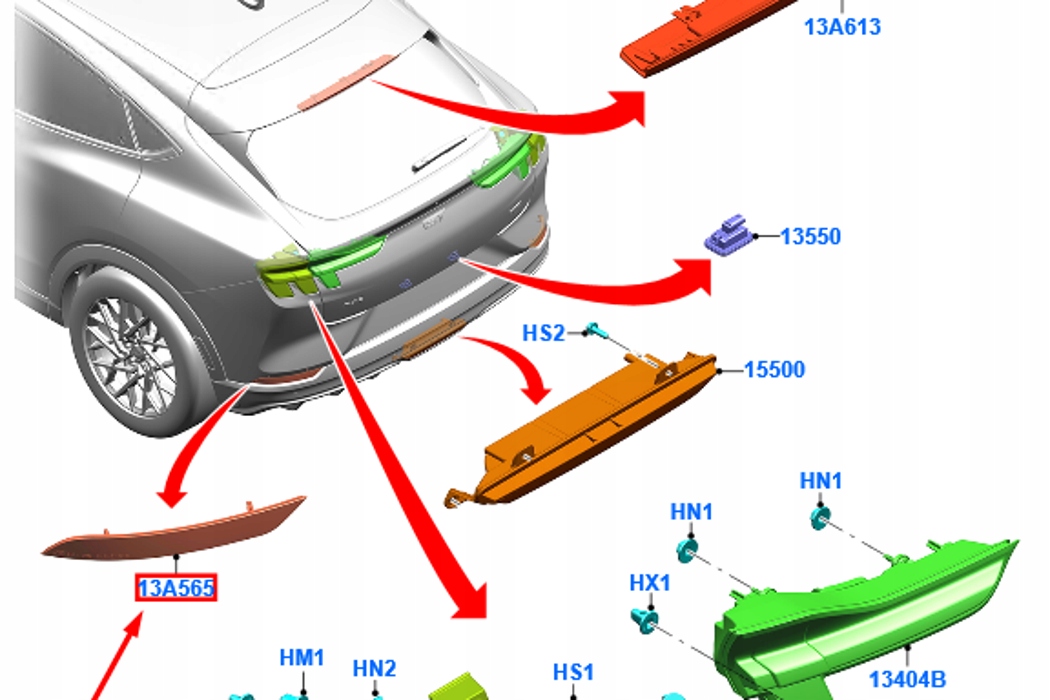 13A613

13550

HS2

15500

HN1

HN1

HX1

13A565

HM1

HN2

HS1

13404B