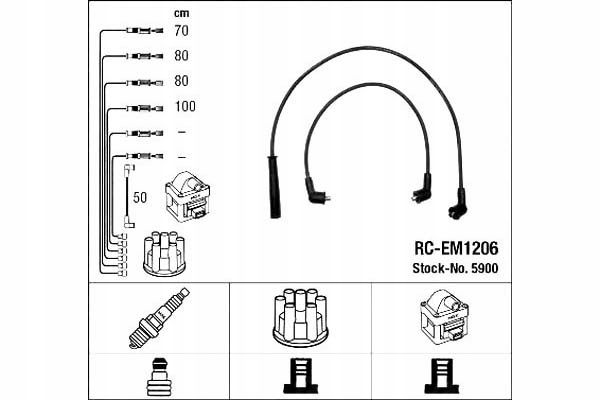 cm
70
80
80
100
–
–
50

RC-EM1206
Stock-No. 5900