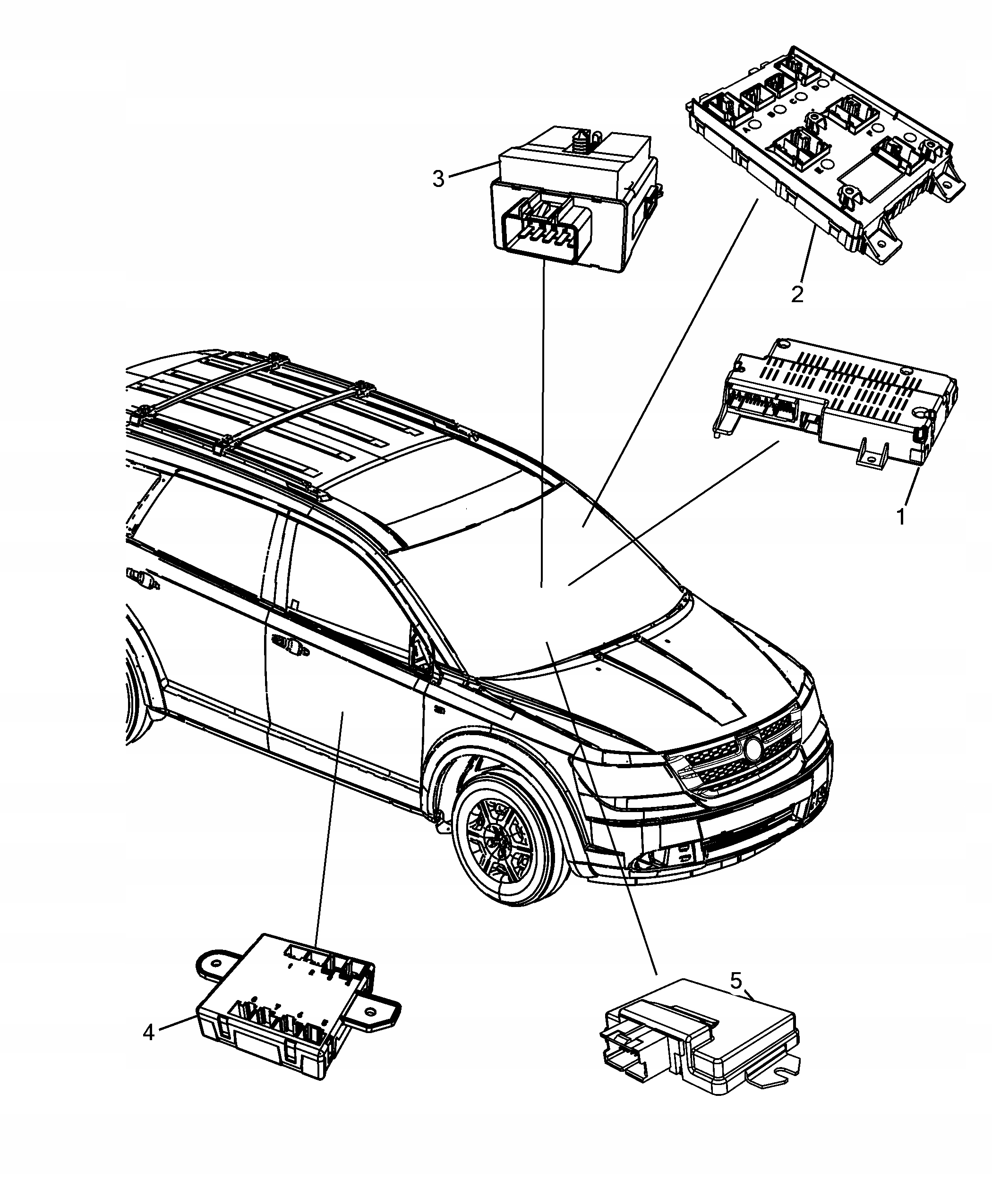 3
2
1
4
5