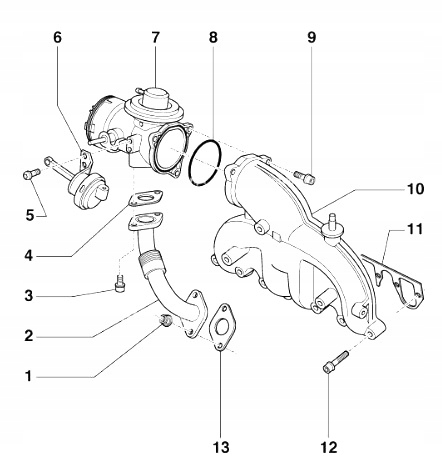 6
7
8
9
10
11
5
4
3
2
1
13
12