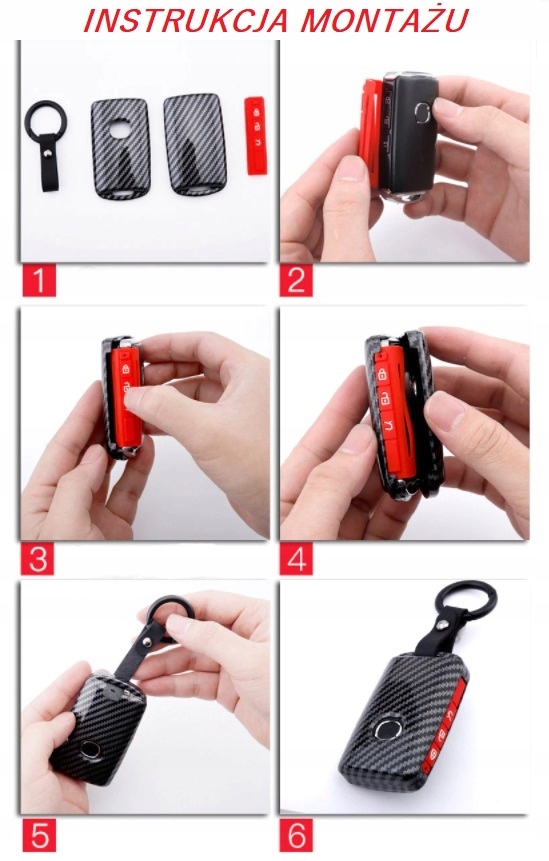 INSTRUKCJA MONTAŻU

1

2

3

4

5

6