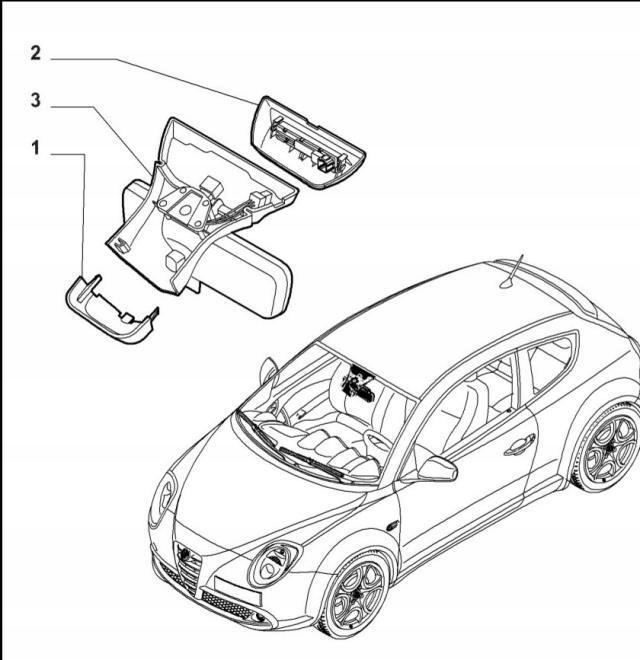 2
3
1