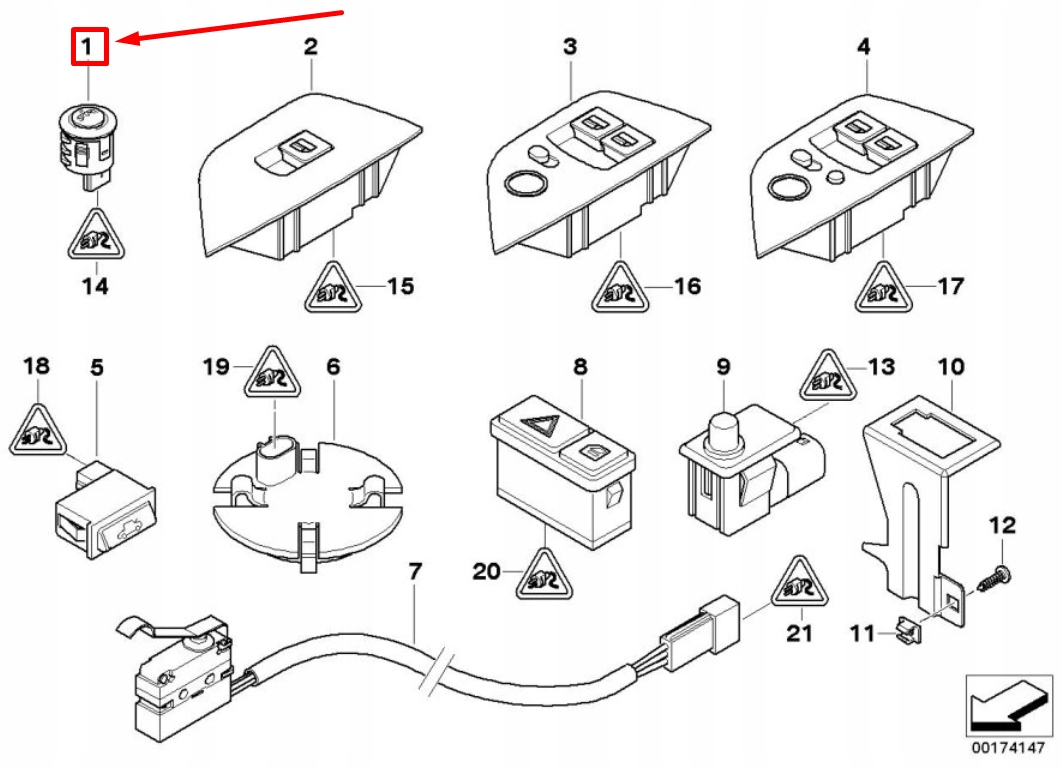 1
2
3
4
14
15
16
17
18
5
19
6
8
9
13
10
12
20
7
21
11
00174147