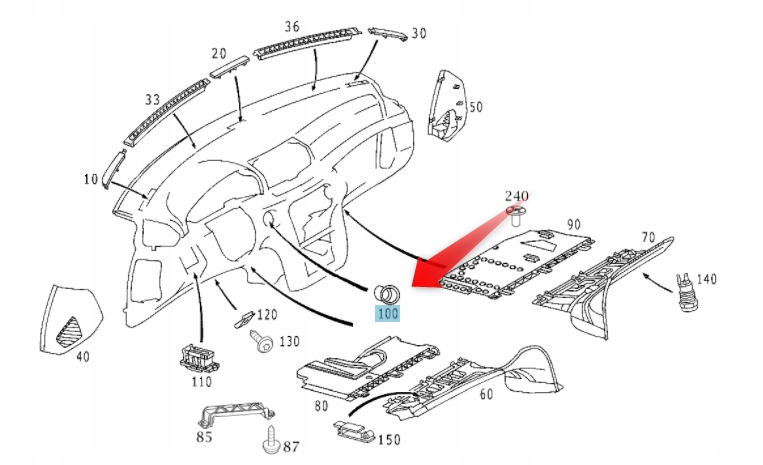 36
30
20
33
50
10
240
90
70
140
100
120
130
40
110
80
60
85
87
150