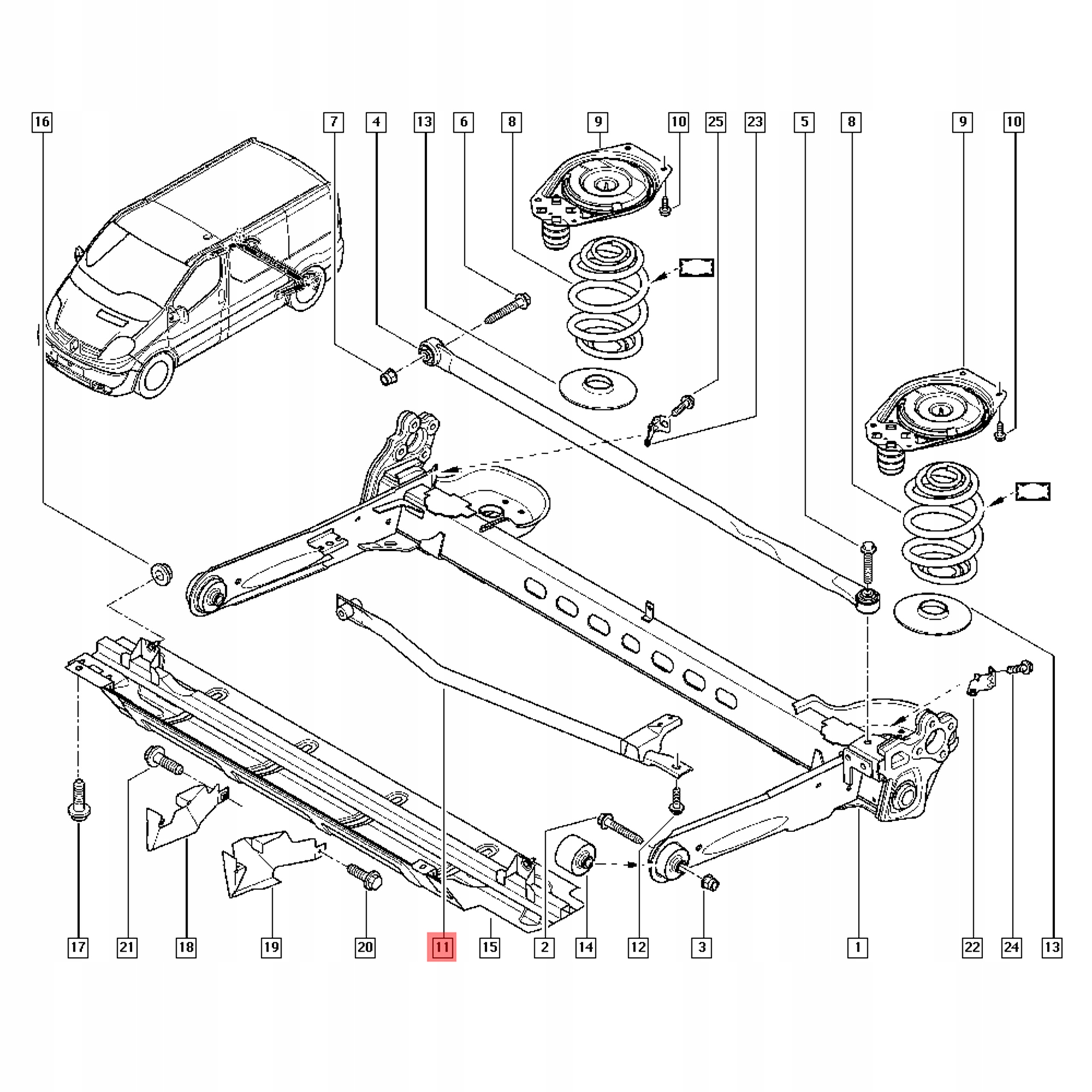 16 7 4 13 6 8 9 10 25 23 5 8 9 10

17 21 18 19 20 11 15 2 14 12 3 1 22 24 13