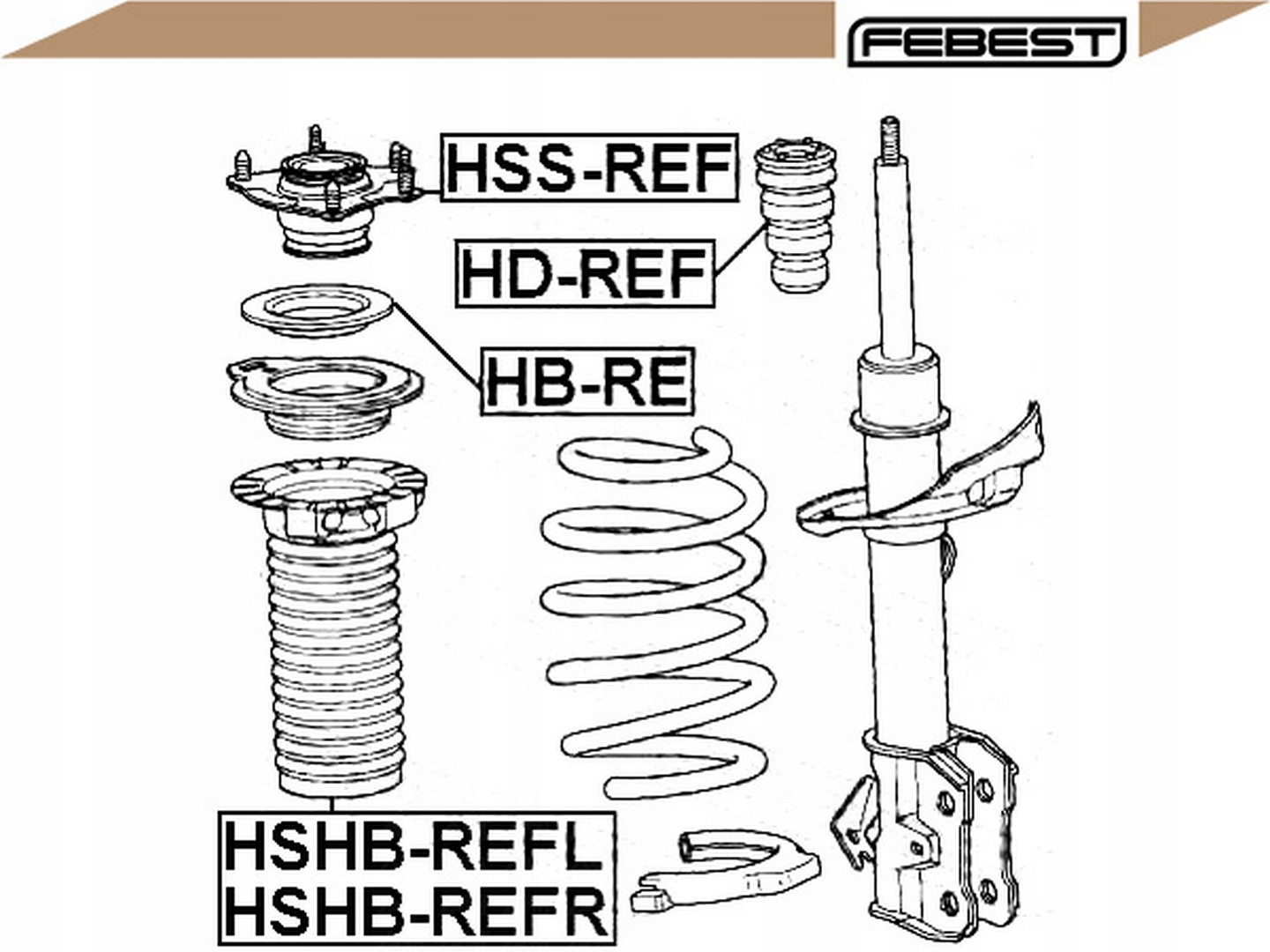 FEBEST

HSS-REF

HD-REF

HB-RE

HSHB-REFL
HSHB-REFR