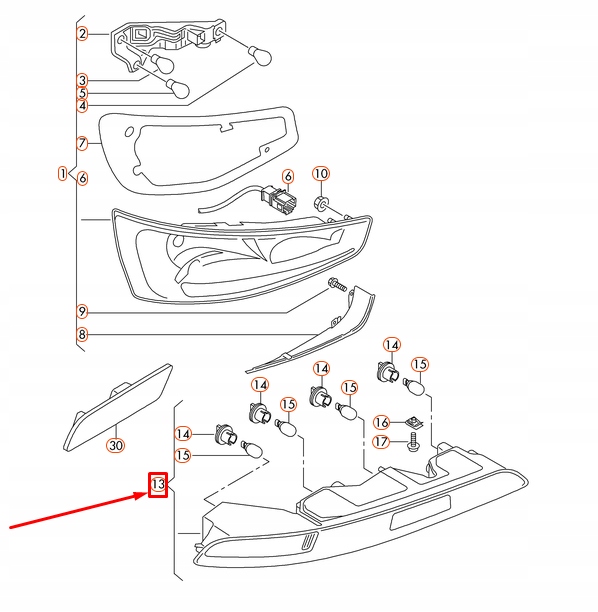 2
3
5
4
7
1
6
6
10
9
8
14
15
14
15
14
15
16
17
14
15
30
13