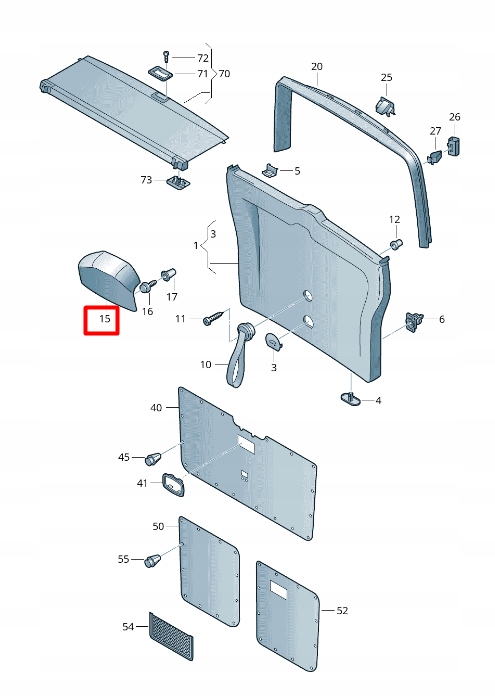 72
71
70
20
25
26
27
73
5
12
1
3
17
16
15
11
6
10
3
4
40
45
41
50
55
52
54