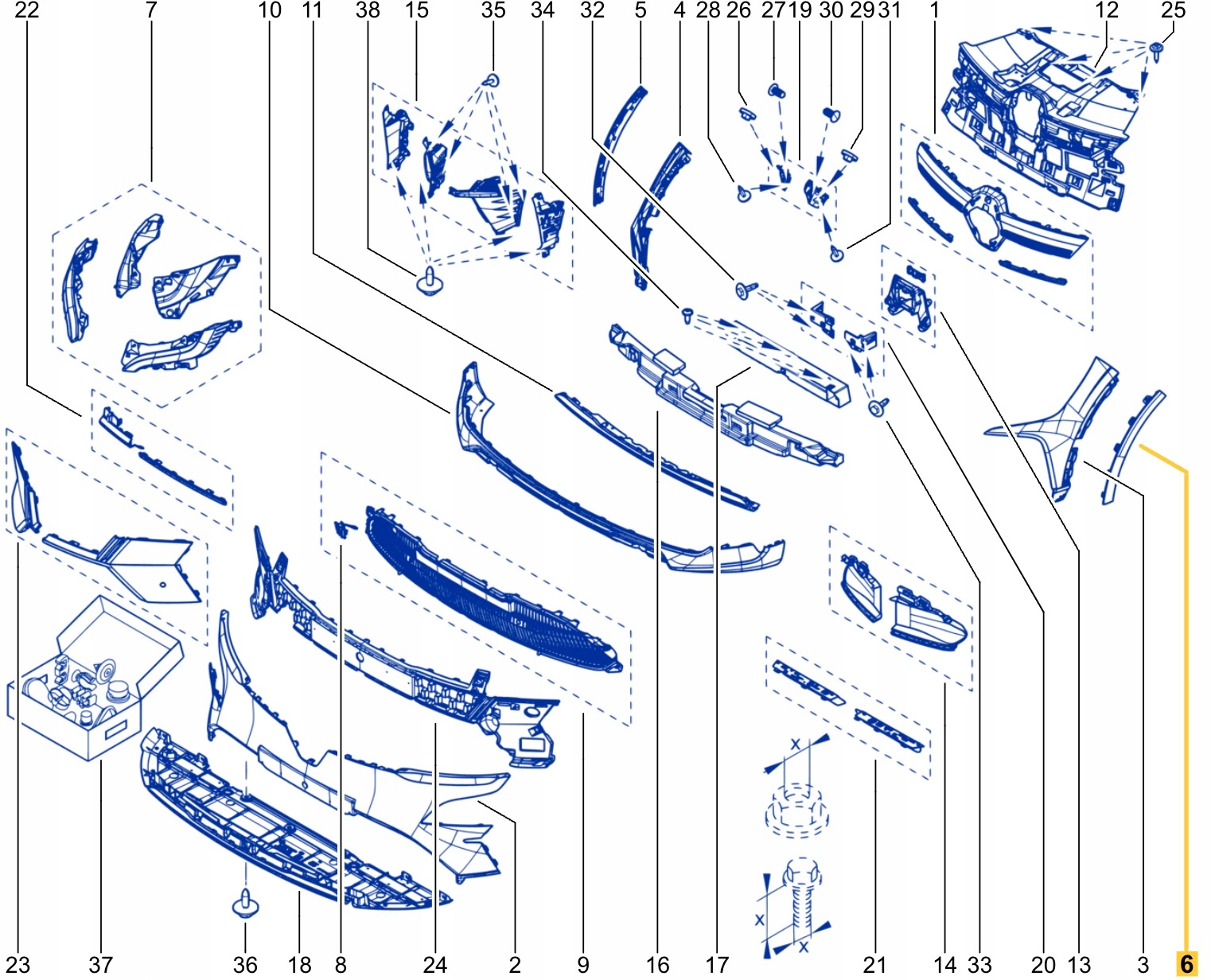 22 7 10 11 38 15 35 34 32 5 4 28 26 27 19 30 29 31 1 12 25

x

x

x

23 37 36 18 8 24 2 9 16 17 21 14 33 20 13 3 6