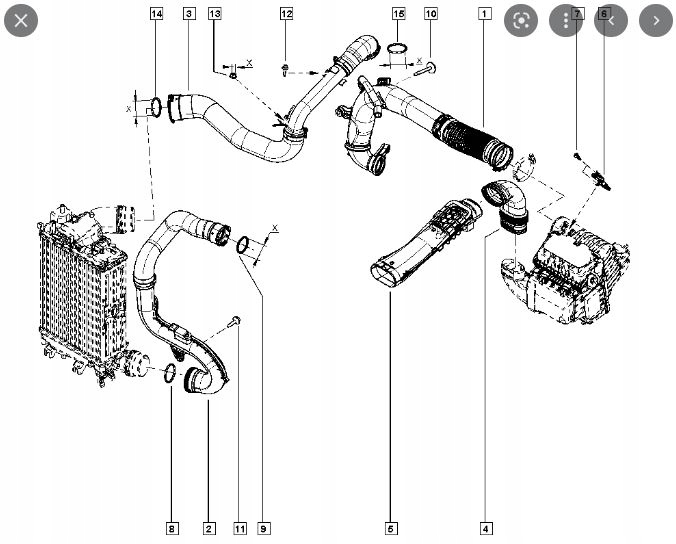 14
3
13
12
15
10
1
7
6
X
X
X
X
8
2
11
9
5
4