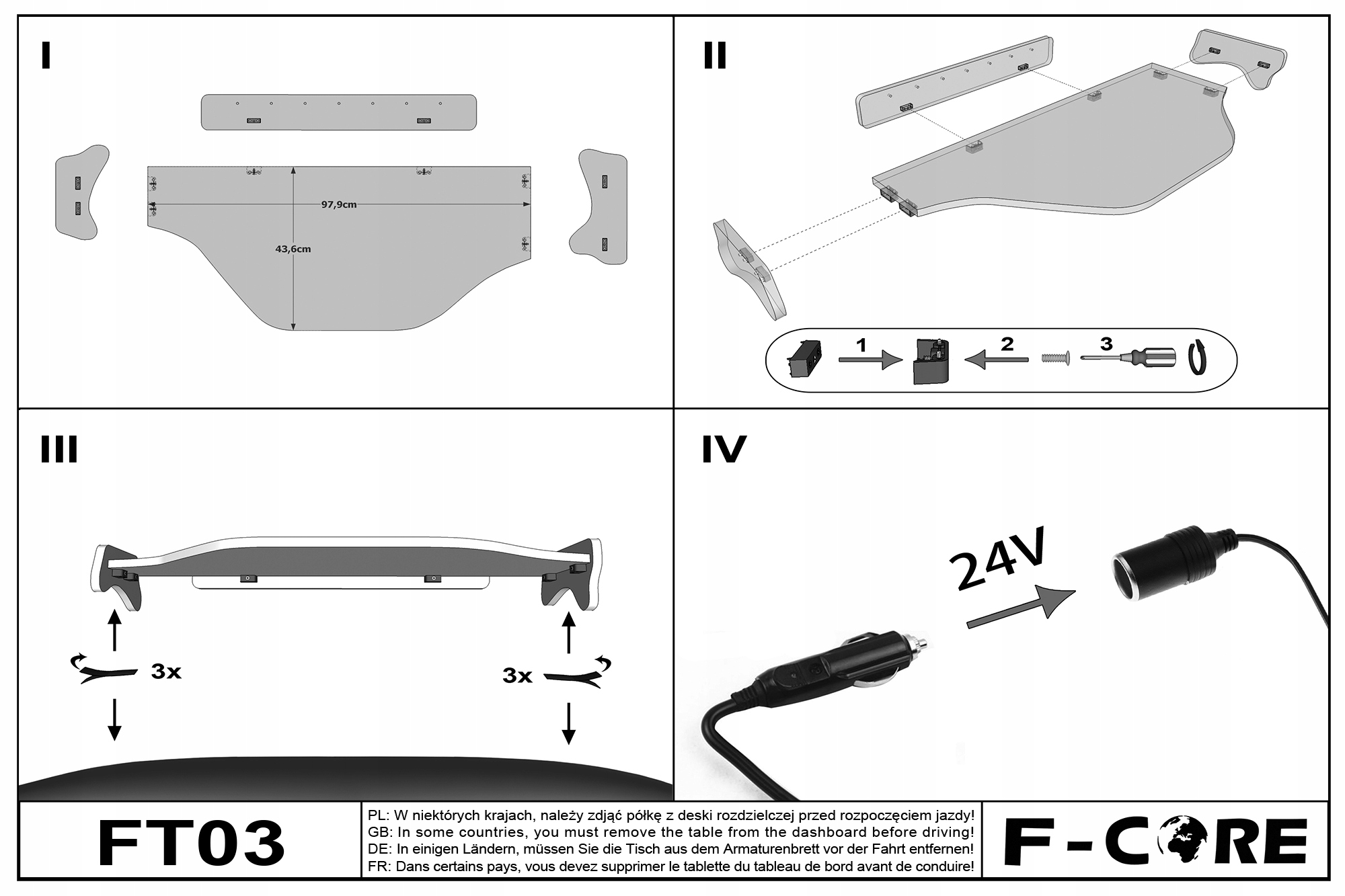 I

97,9cm

43,6cm

II

1

2

3

III

3x

3x

IV

24V

FT03

PL: W niektórych krajach, należy zdjąć półkę z deski rozdzielczej przed rozpoczęciem jazdy!
GB: In some countries, you must remove the table from the dashboard before driving!
DE: In einigen Ländern, müssen Sie die Tisch aus dem Armaturenbrett vor der Fahrt entfernen!
FR: Dans certains pays, vous devez supprimer le tablette du tableau de bord avant de conduire!

F-CORE