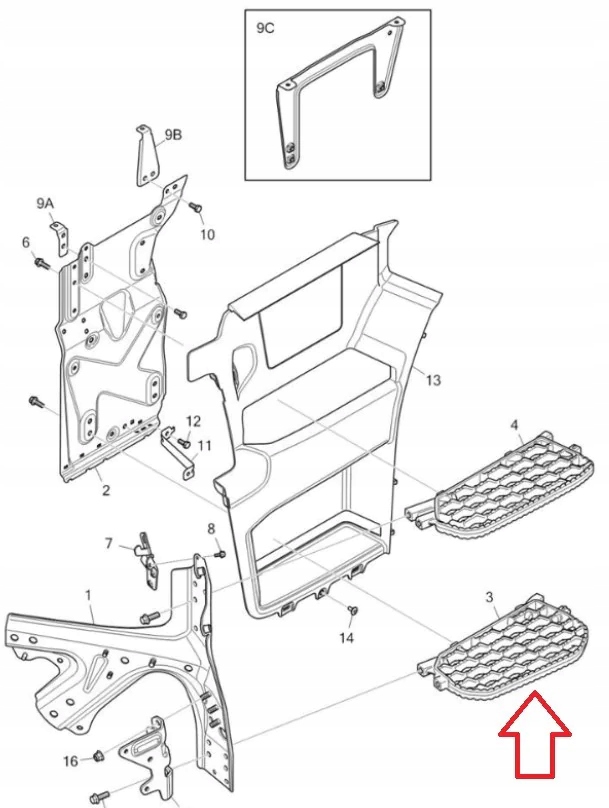 9C

9B

9A

10

6

13

12

11

4

2

8

7

1

14

3

16