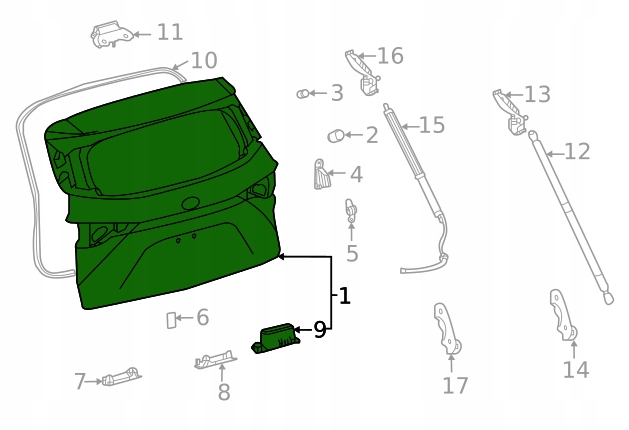 11
10
16
3
13
15
2
12
4
5
1
6
9
7
8
17
14