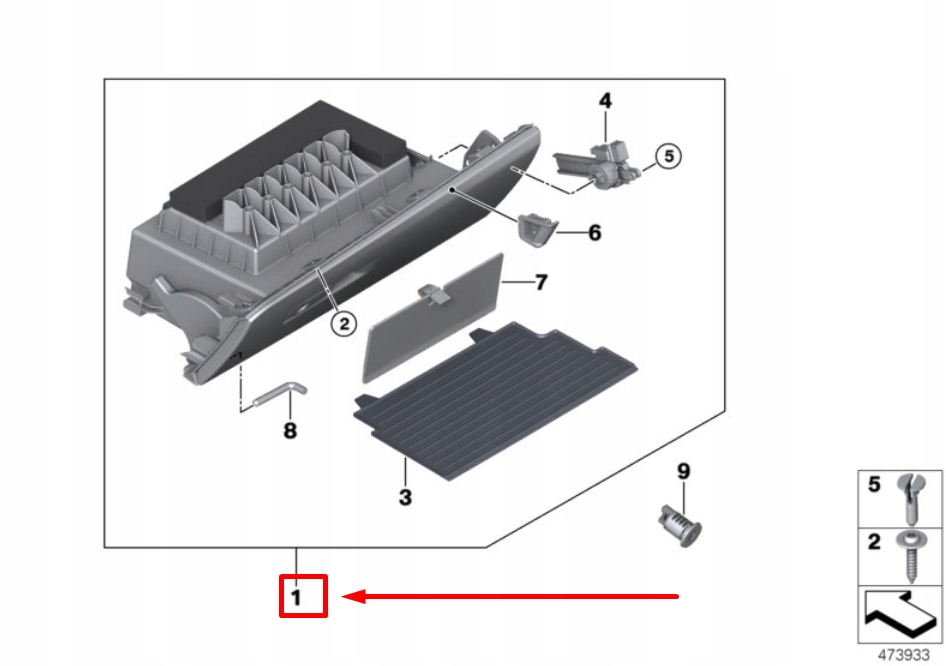 4
5
6
7
2
8
3
9
1
5
2
473933