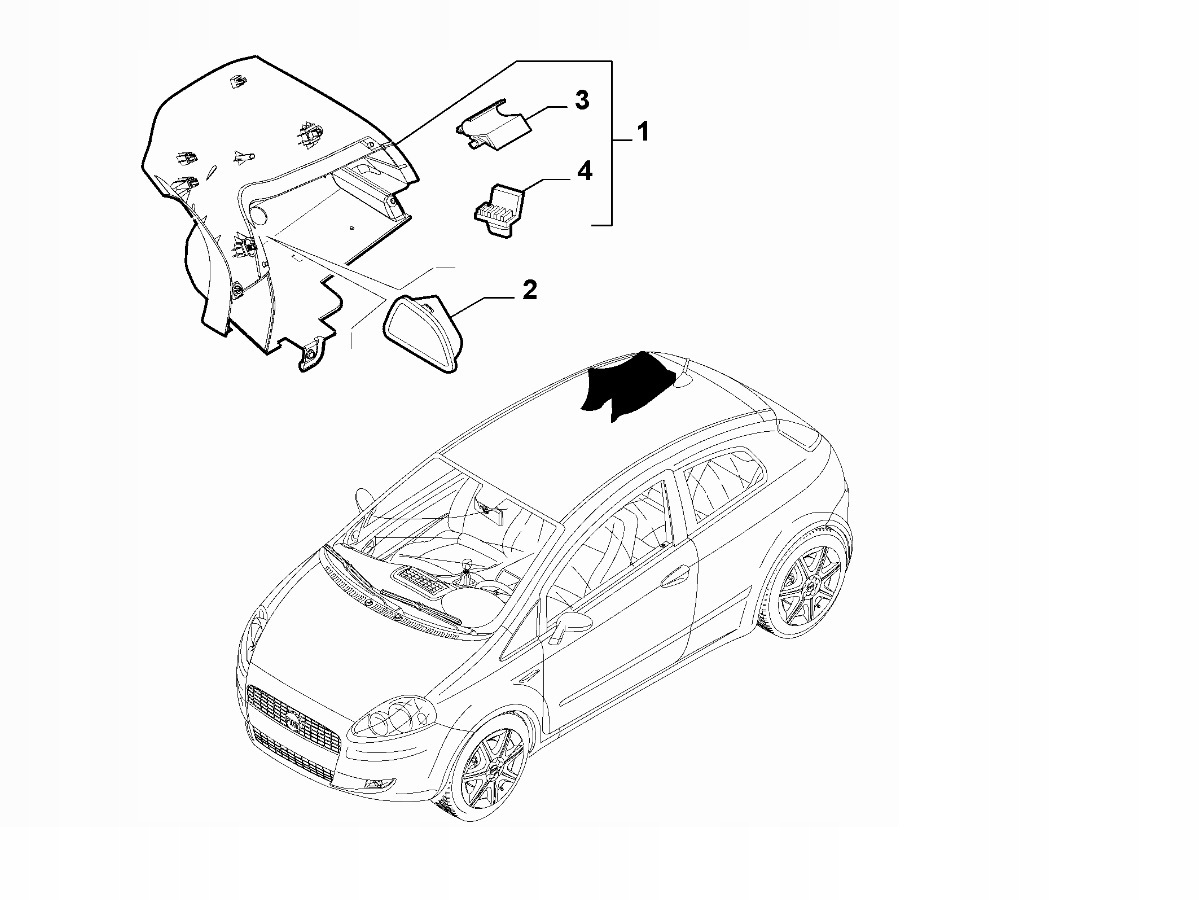 3
1
4
2