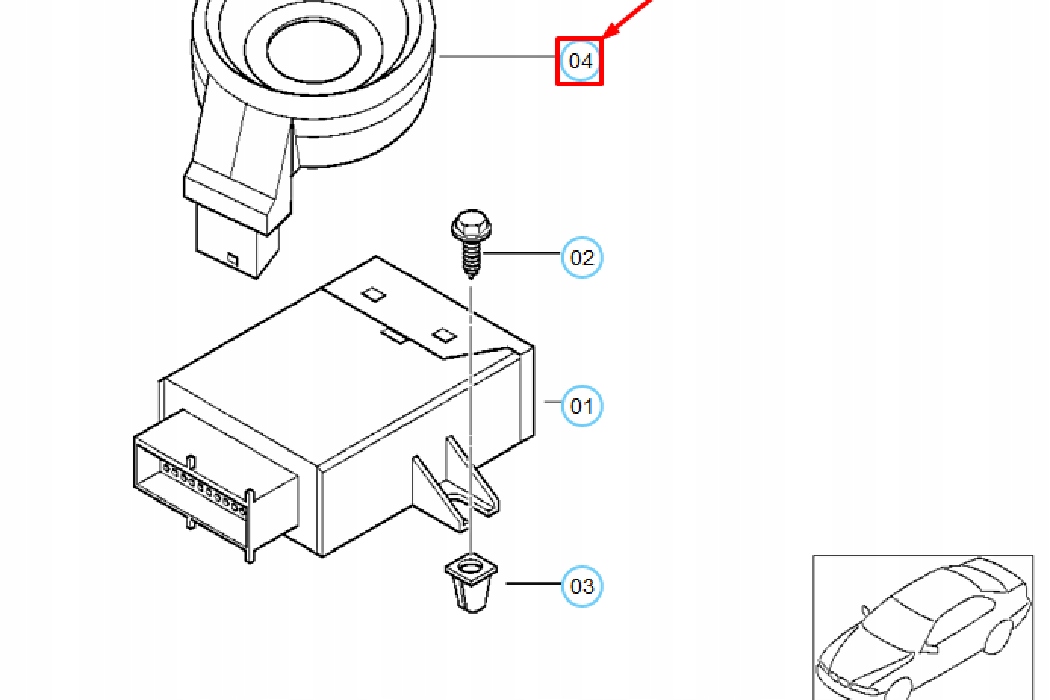 04
02
01
03