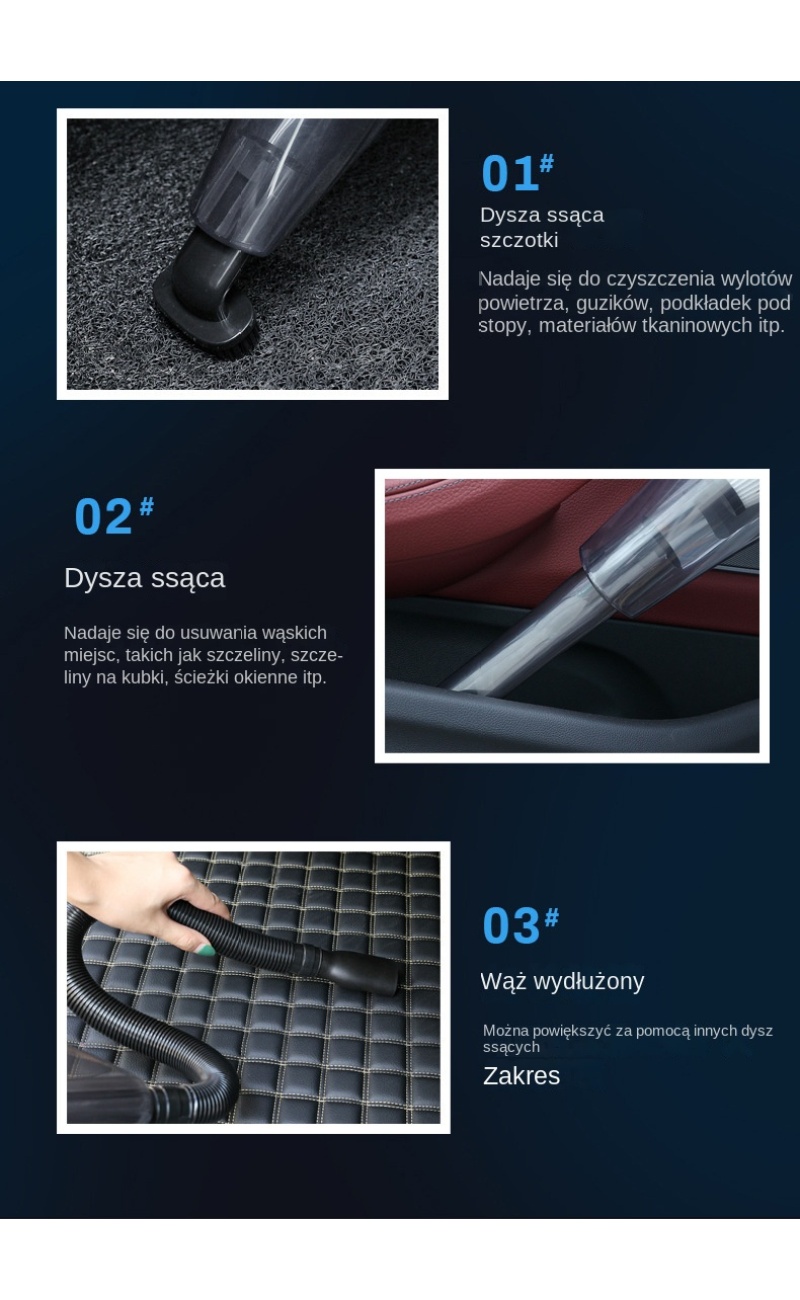 01#

Dysza ssąca szczotki

Nadaje się do czyszczenia wylotów powietrza, guzików, podkładek pod stopy, materiałów tkaninowych itp.

02#

Dysza ssąca

Nadaje się do usuwania wąskich miejsc, takich jak szczeliny, szczeliny na kubki, ścieżki okienne itp.

03#

Wąż wydłużony

Można powiększyć za pomocą innych dysz ssących

Zakres