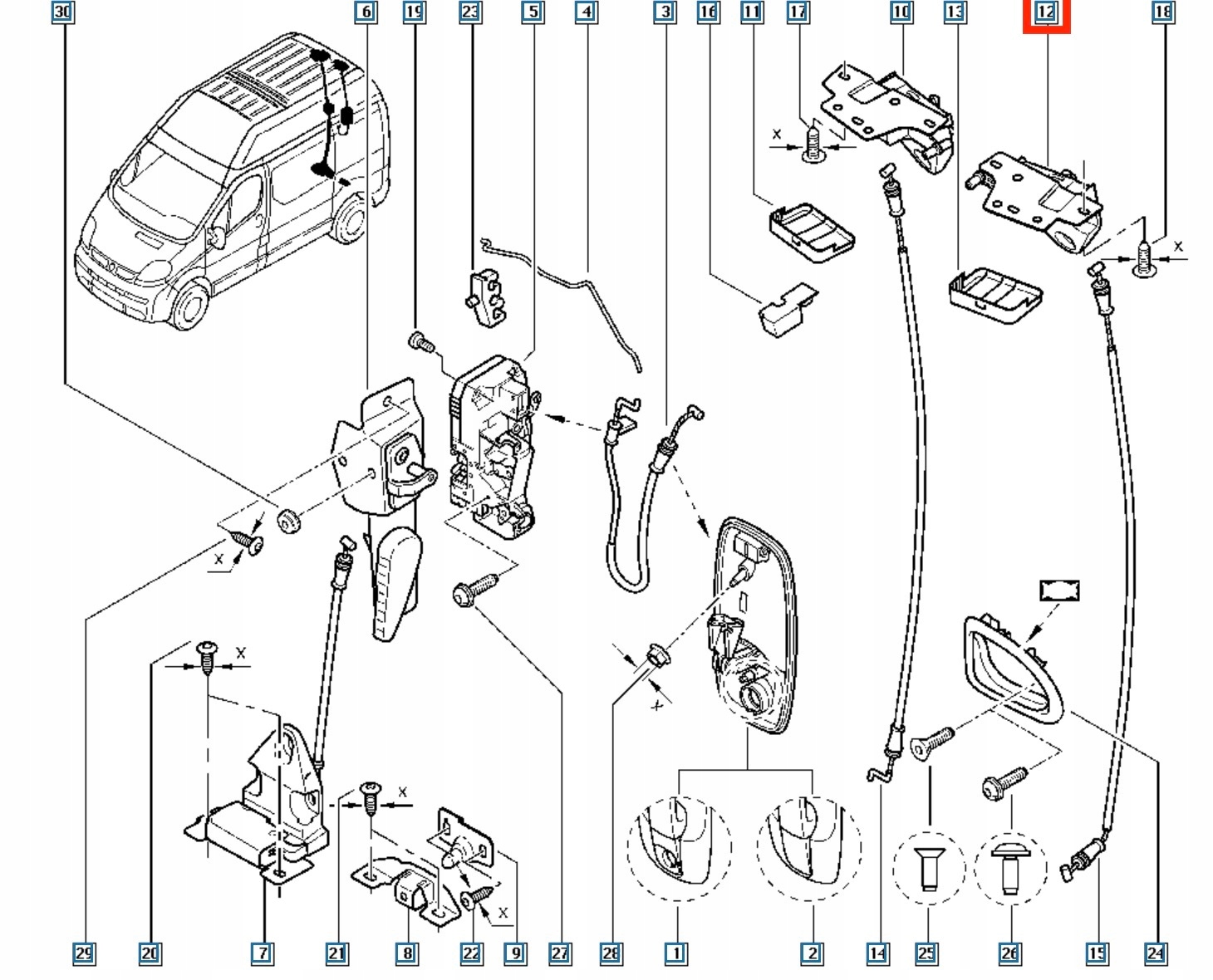 30 6 19 23 5 4 3 16 11 17 10 13 12 18

X
X
X
X
X
X
X

29 20 7 21 8 22 9 27 28 1 2 14 25 26 15 24