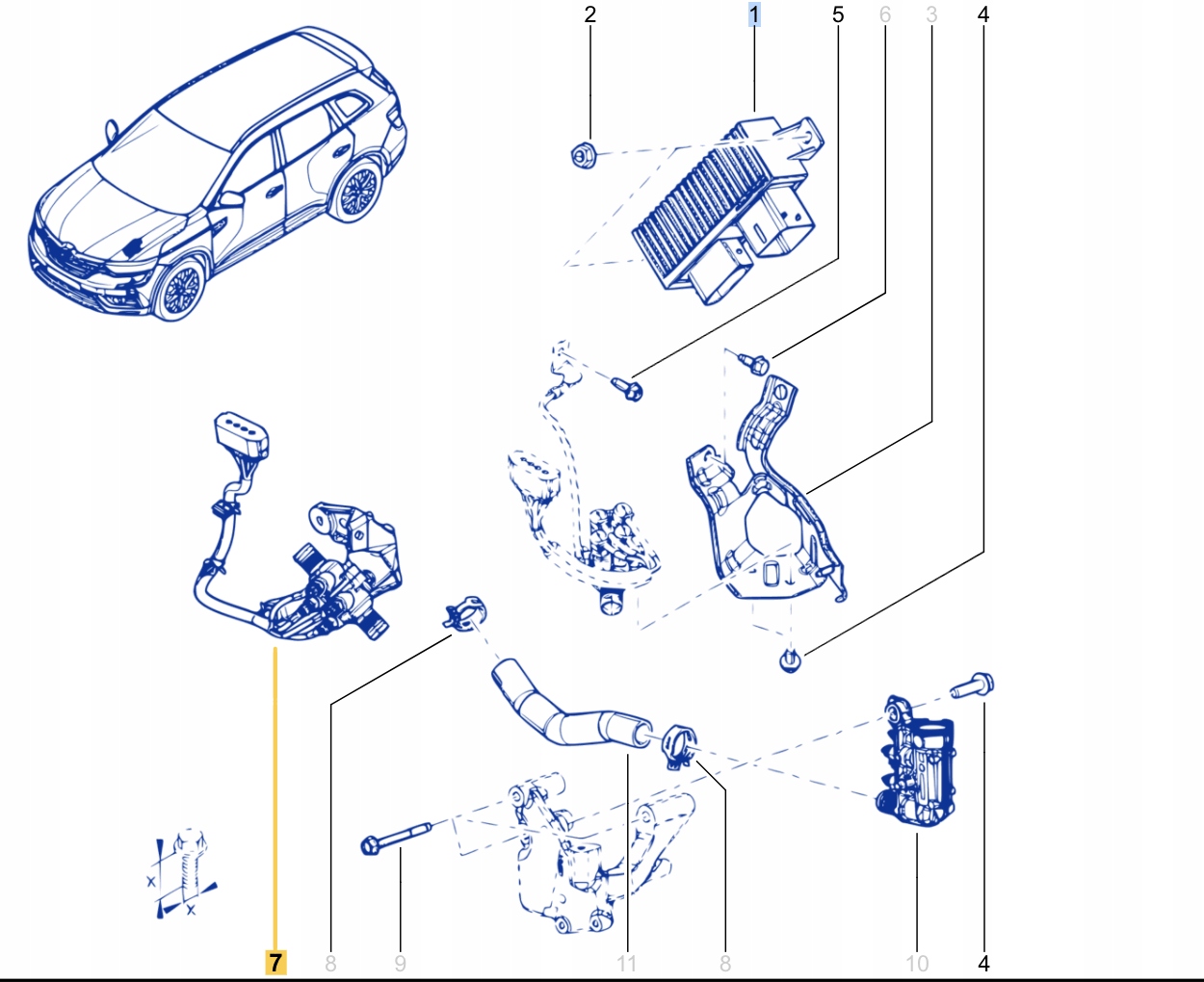 2
1
5
6
3
4
x
x
7
8
9
11
8
10
4