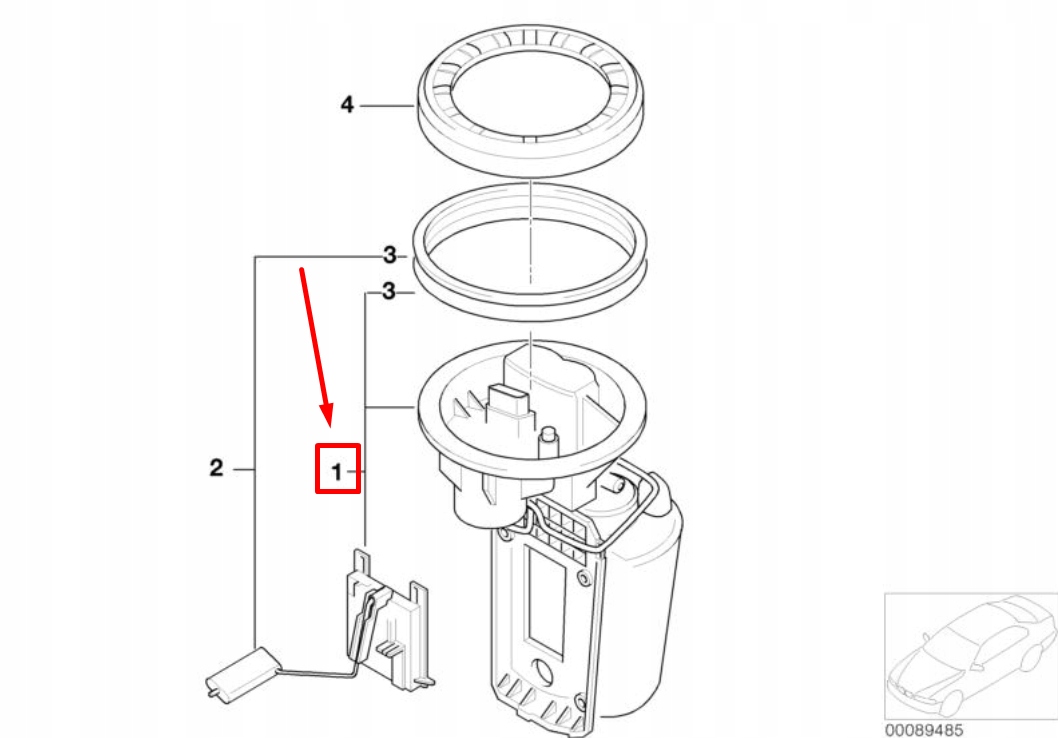 4
3
3
2
1
00089485