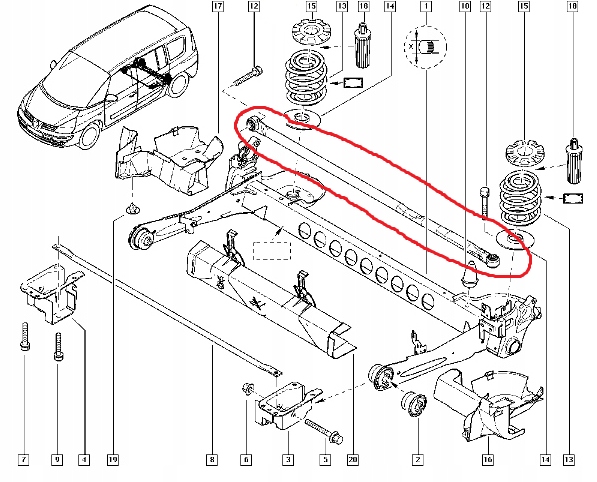 17
12
15
13
18
14
1
10
12
15
18
X
7
9
4
19
8
6
3
5
20
2
16
14
13