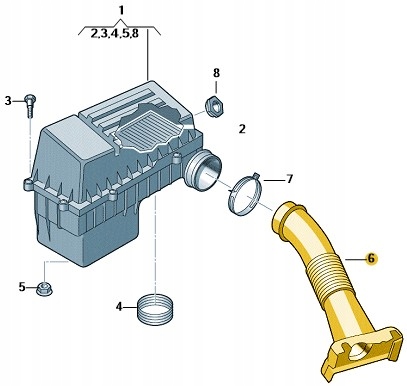 1
2,3,4,5,8
8
3
2
7
6
5
4