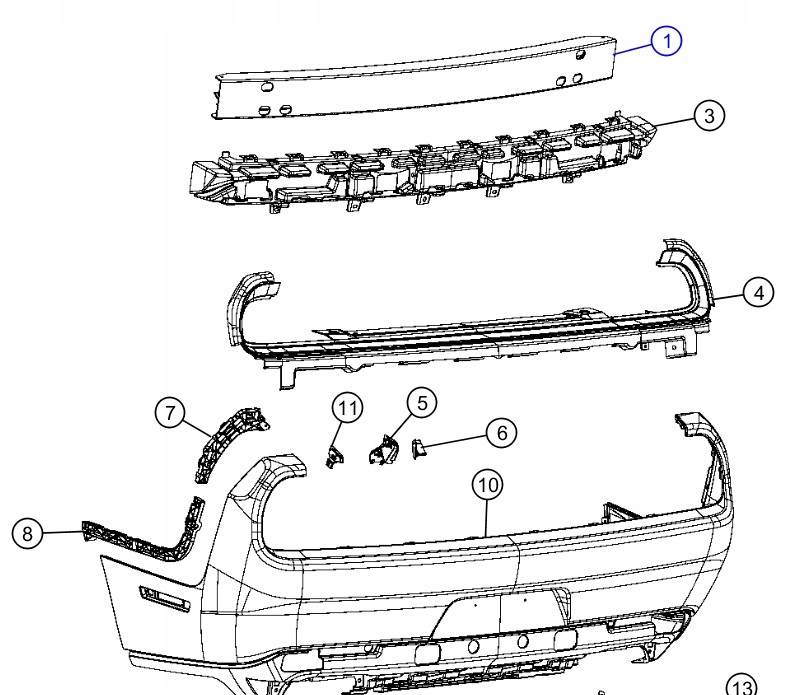 1
3
4
7
11
5
6
10
8
13