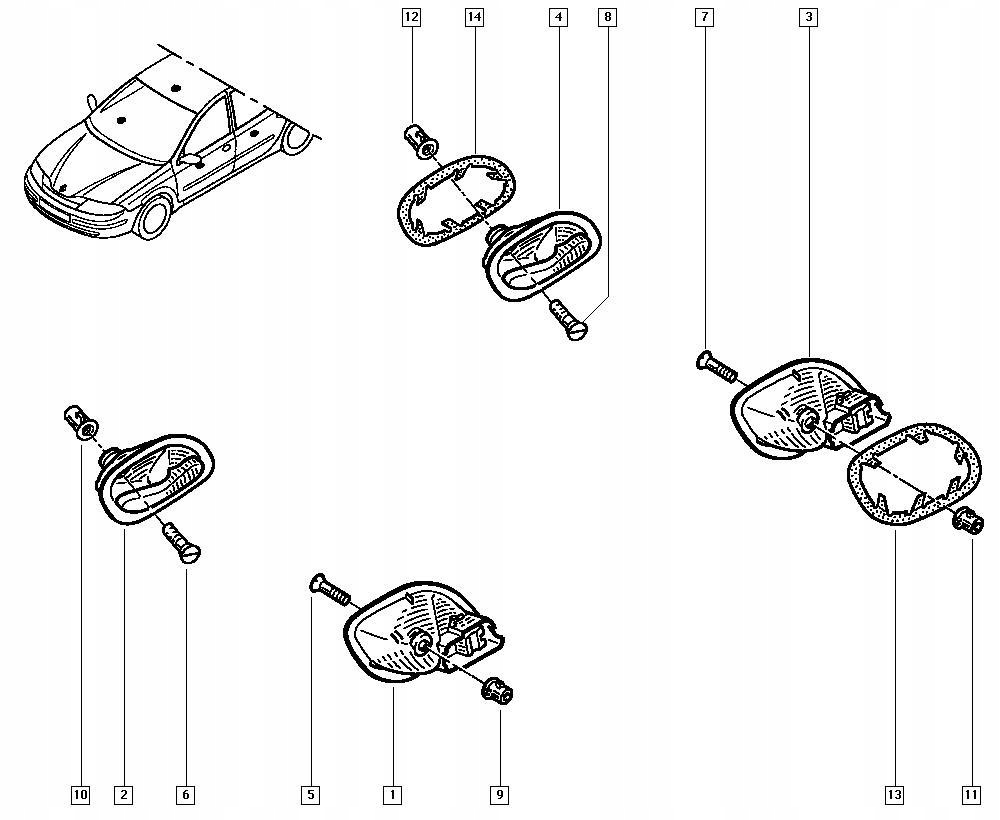 12
14
4
8
7
3
10
2
6
5
1
9
13
11