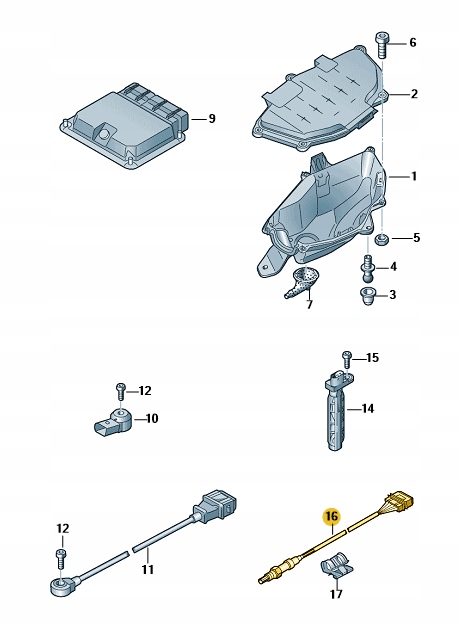 6
2
9
1
5
4
3
7
15
12
10
14
12
11
16
17