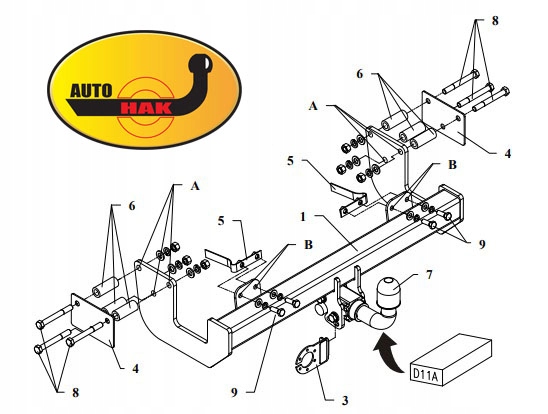 AUTO HAK

8
6
A
4
5
B
A
6
5
1
B
9
7
4
8
9
3
D11A