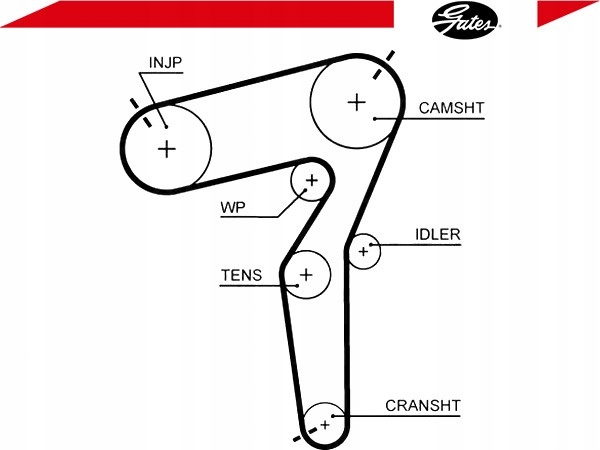 Gates

INJP

CAMSHT

WP

IDLER

TENS

CRANSHT