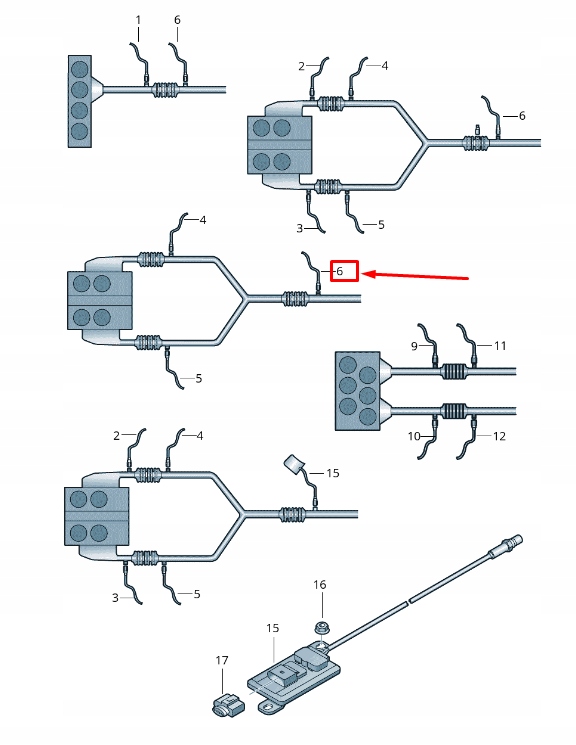 1
6
2
4
6
3
5
4
6
5
9
11
10
12
2
4
15
3
5
16
15
17