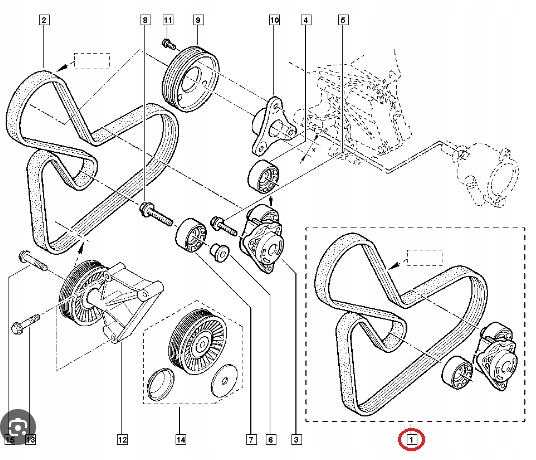 2
8
11
9
10
4
5
15
13
12
14
7
6
3
1