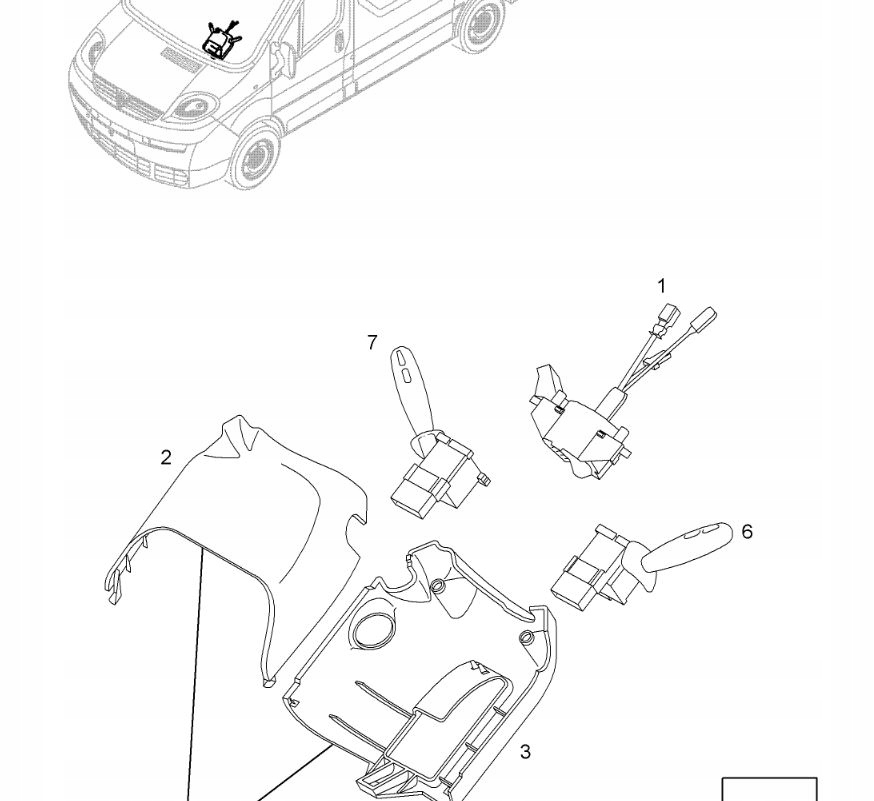 1
7
2
6
3