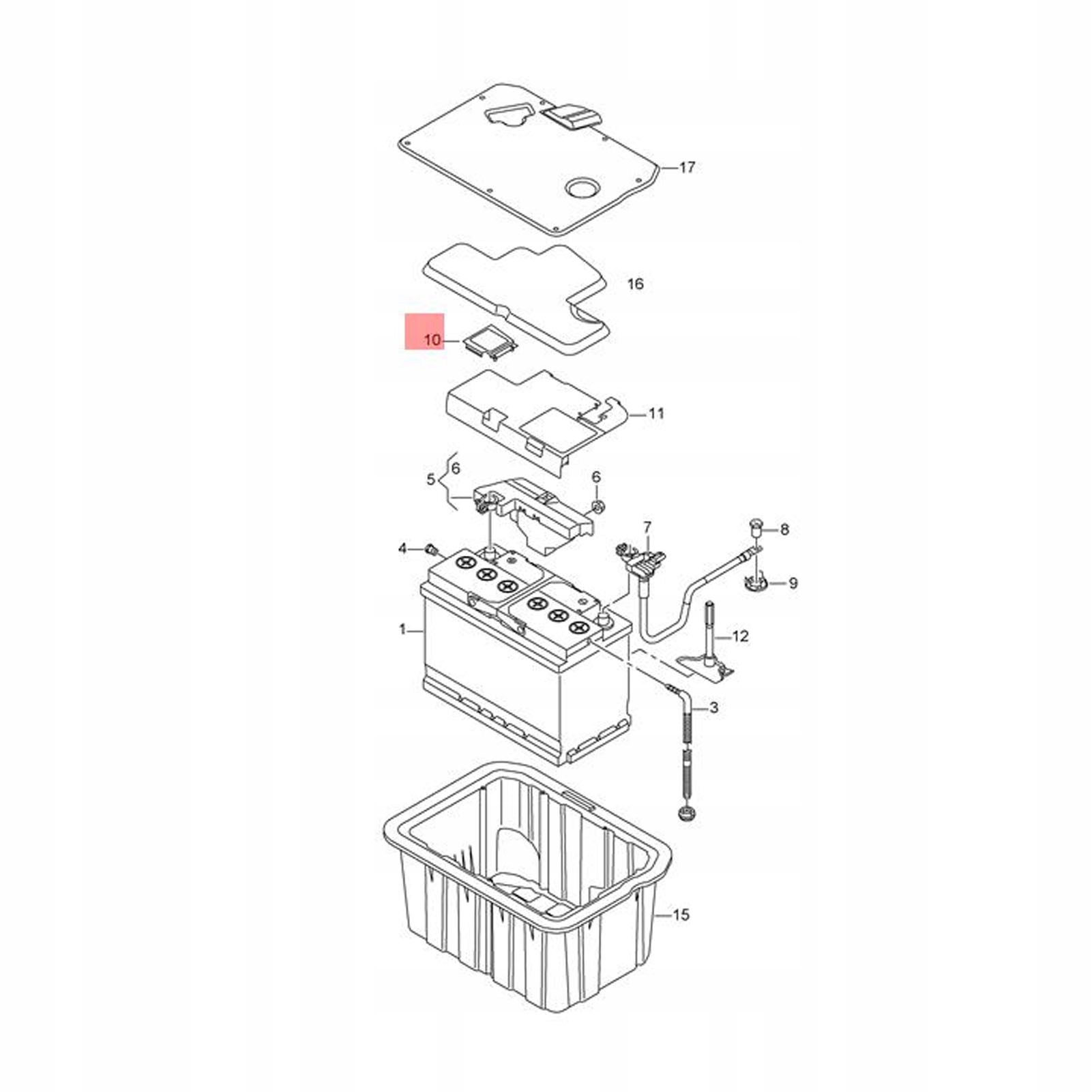 17
16
10
11
5
6
6
7
8
4
9
1
12
3
15